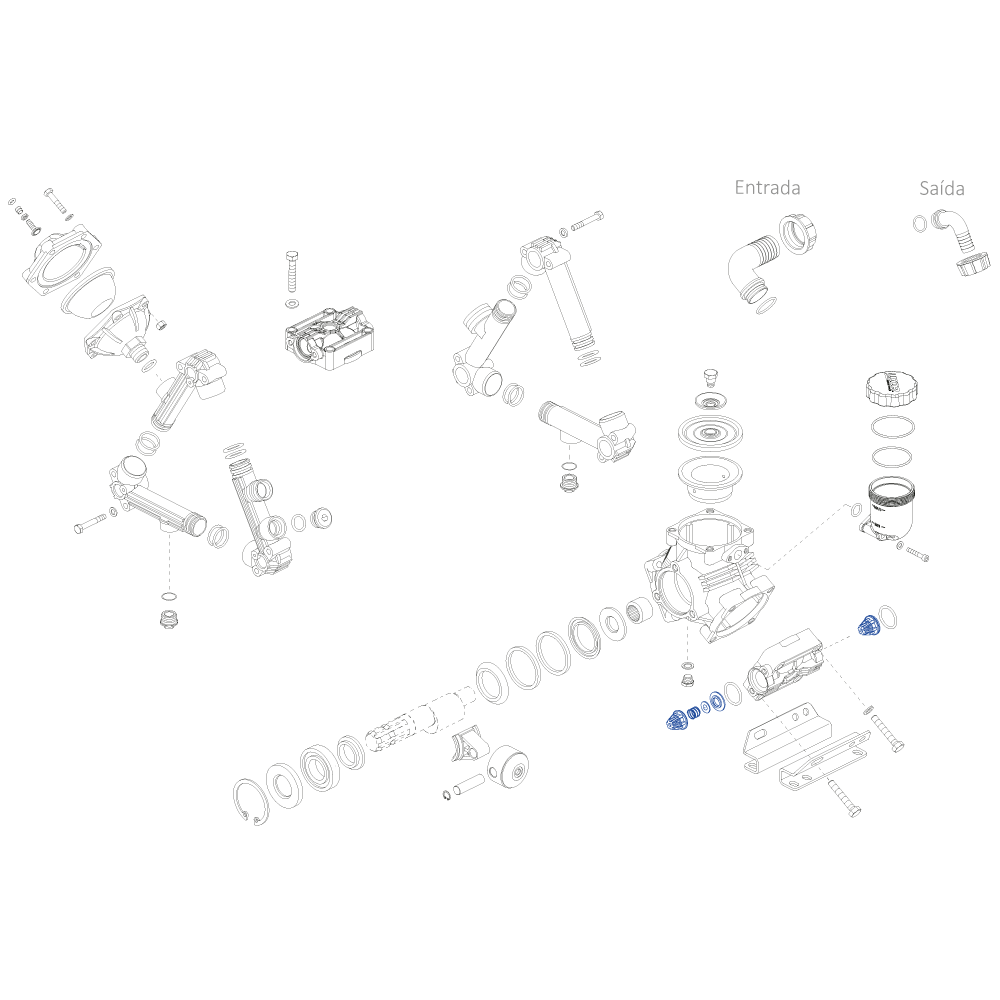 Entrada

Saída