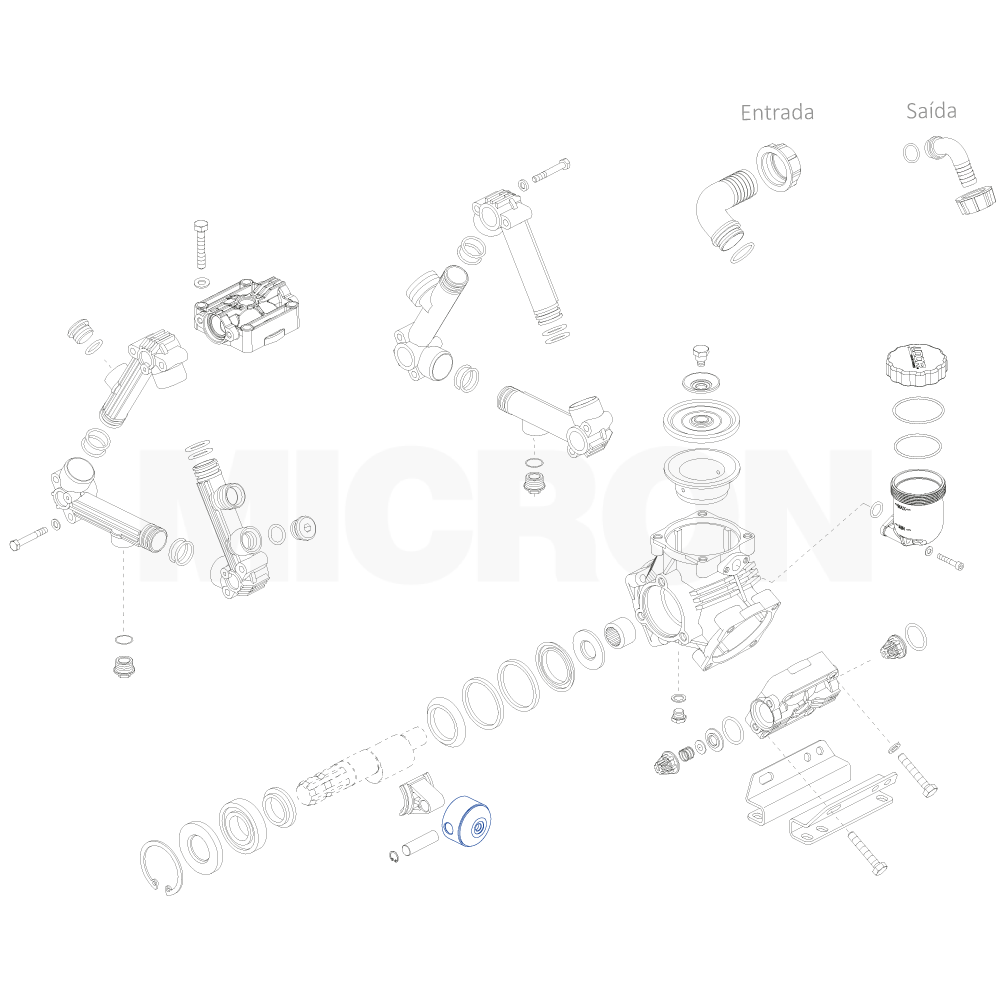 Entrada

Saída

MICRON