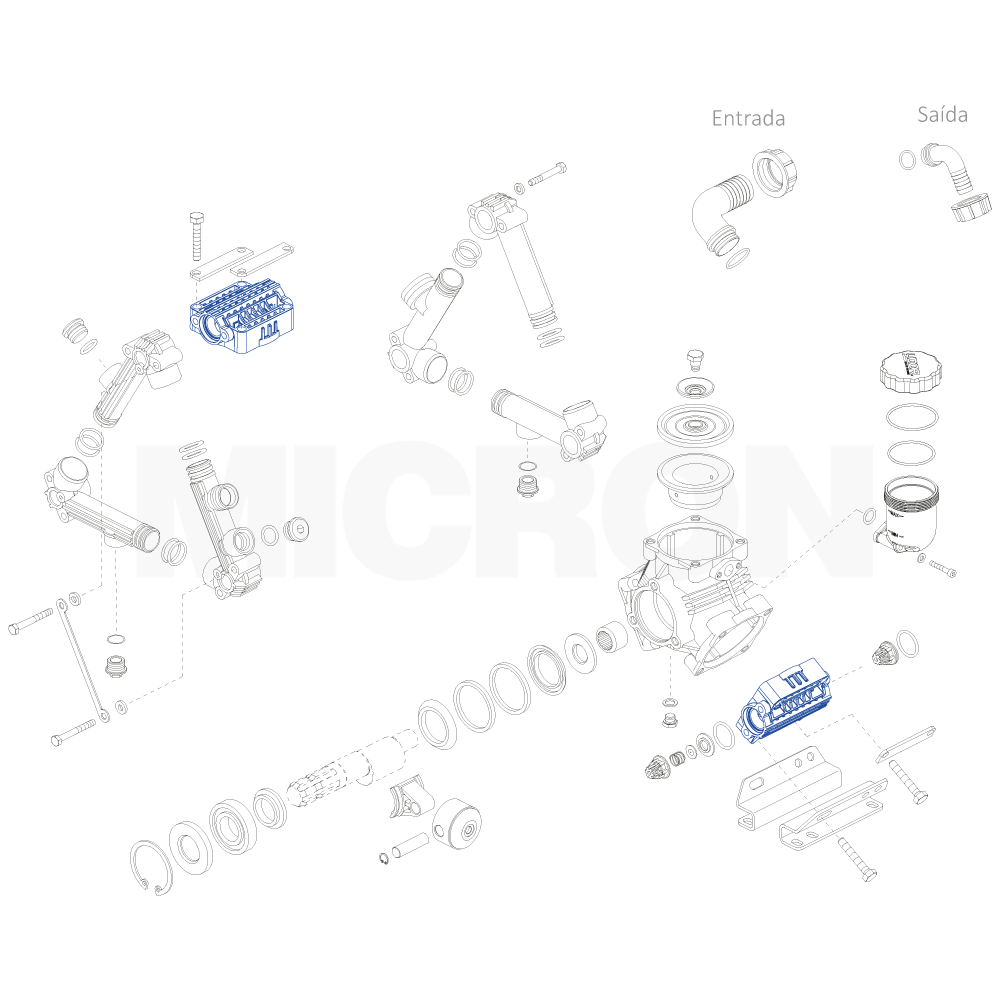 Entrada

Saída

MICRON